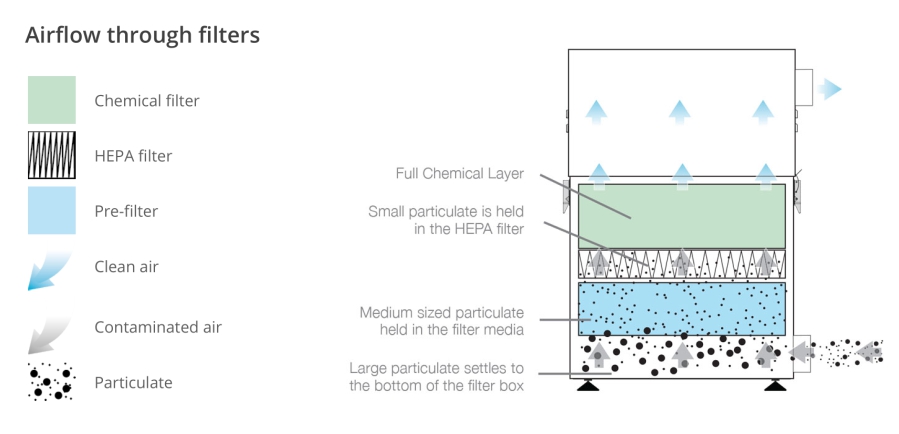 Airflow through filters

Chemical filter

HEPA filter

Pre-filter

Clean air

Contaminated air

Particulate

Full Chemical Layer

Small particulate is held in the HEPA filter

Medium sized particulate held in the filter media

Large particulate settles to the bottom of the filter box